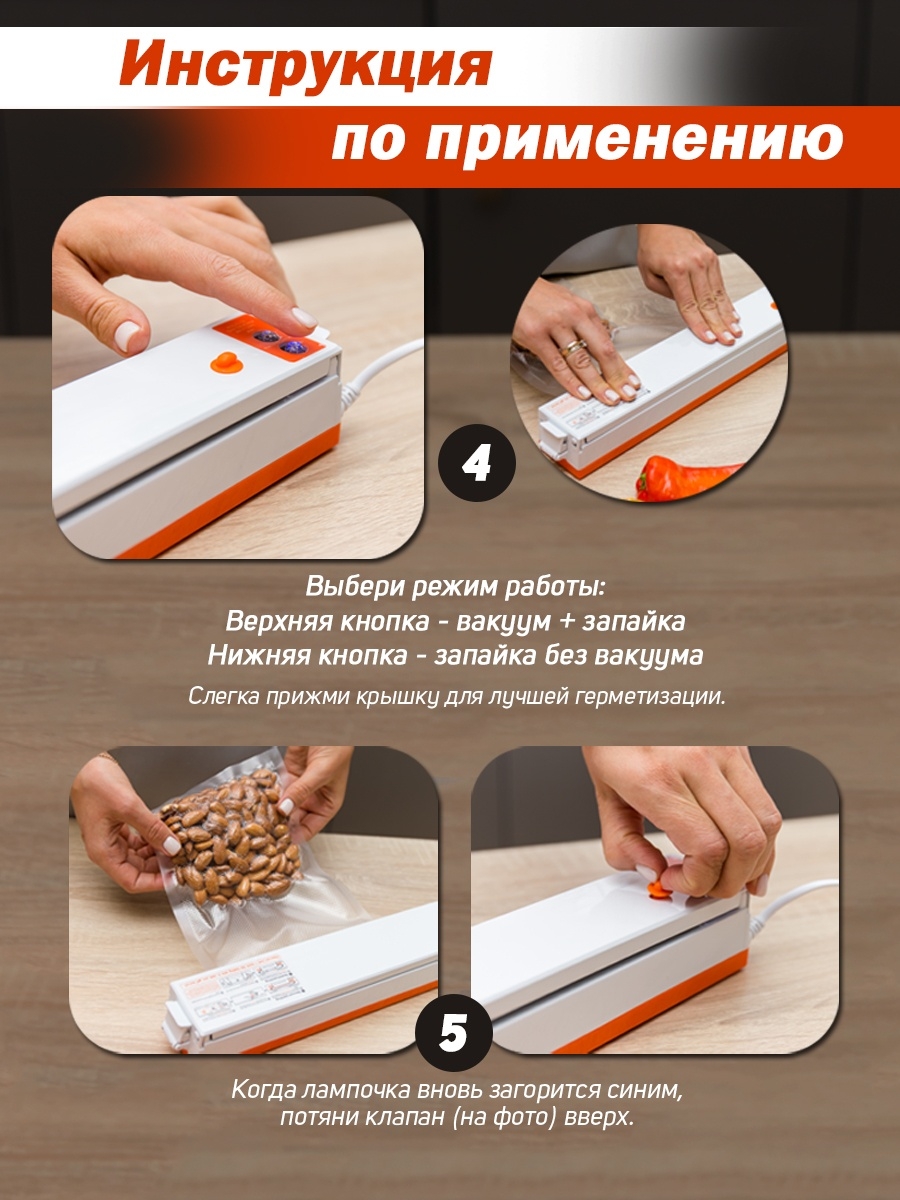 Инструкция
по применению

4

Выбери режим работы:
Верхняя кнопка - вакуум + запайка
Нижняя кнопка - запайка без вакуума
Слегка прижми крышку для лучшей герметизации.

5

Когда лампочка вновь загорится синим, потяни клапан (на фото) вверх.