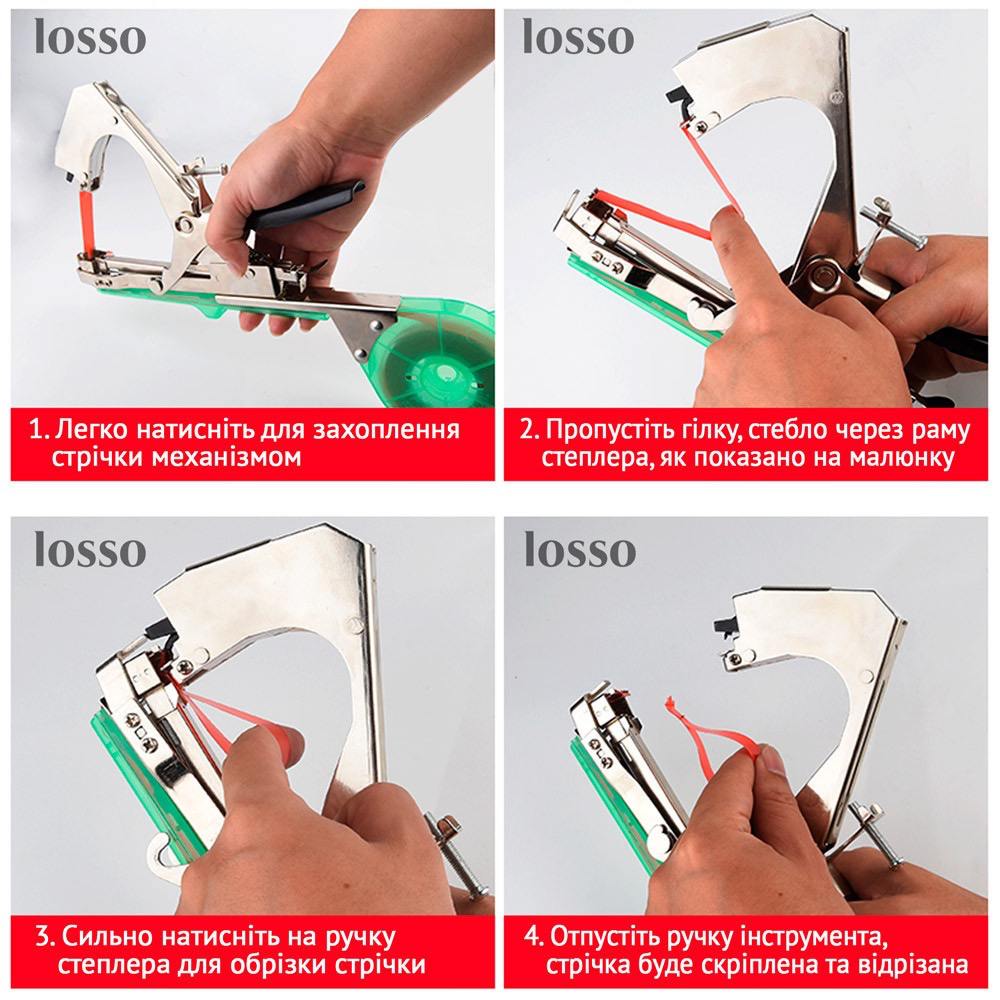 losso

1. Легко натисніть для захоплення стрічки механізмом

losso

2. Пропустіть гілку, стебло через раму степлера, як показано на малюнку

losso

3. Сильно натисніть на ручку степлера для обрізки стрічки

losso

4. Отпустіть ручку інструмента, стрічка буде скріплена та відрізана